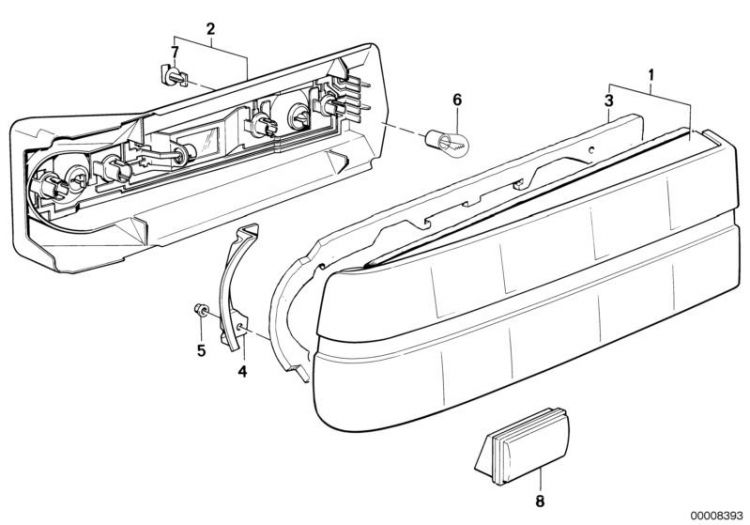 2
7
6
1
3
5
4
8
00008393